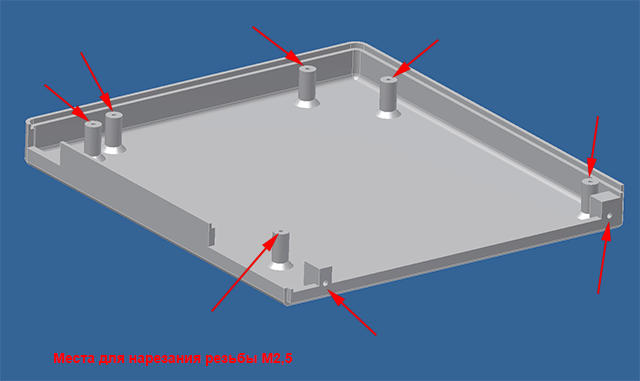 Места для нарезания резьбы М2,5